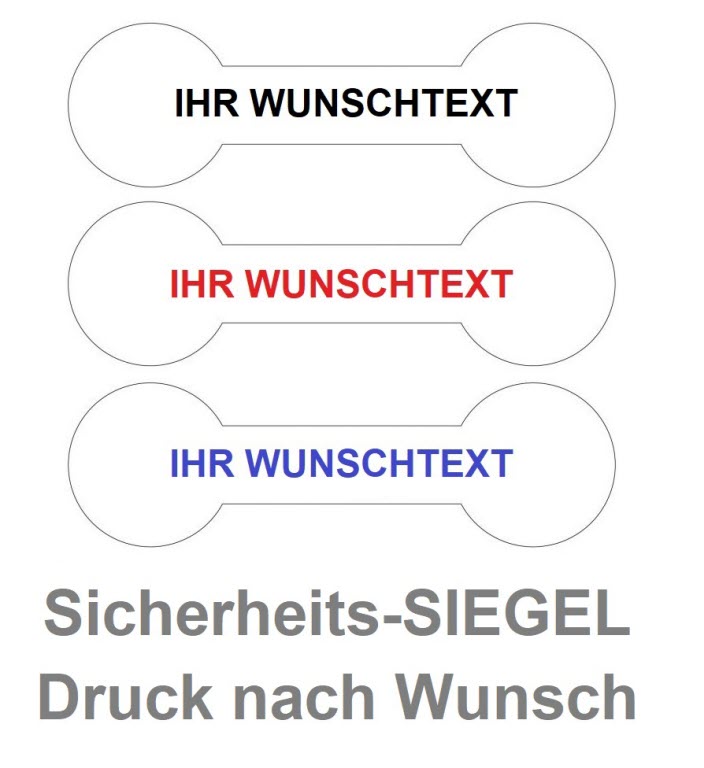 IHR WUNSCHTEXT

IHR WUNSCHTEXT

IHR WUNSCHTEXT

Sicherheits-SIEGEL
Druck nach Wunsch