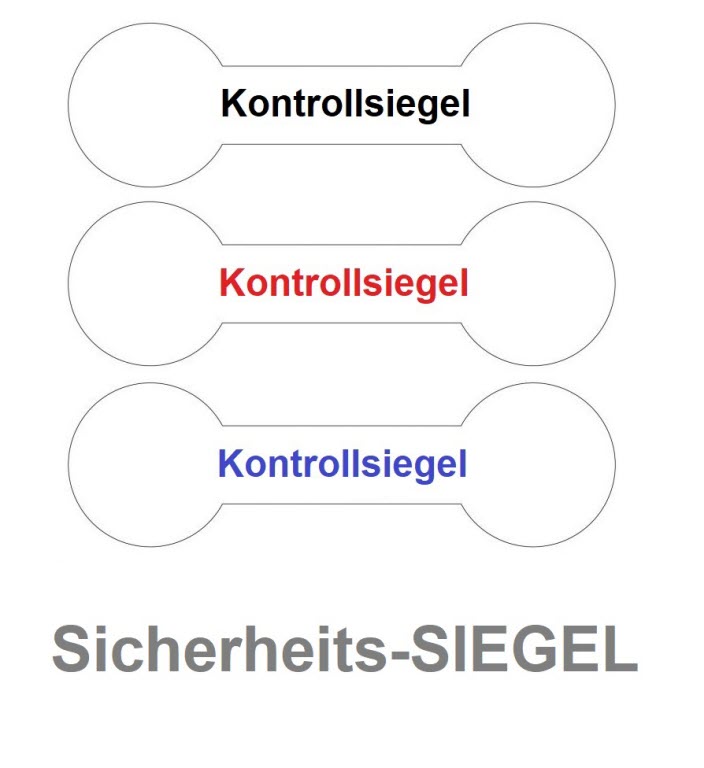 Kontrollsiegel

Kontrollsiegel

Kontrollsiegel

Sicherheits-SIEGEL